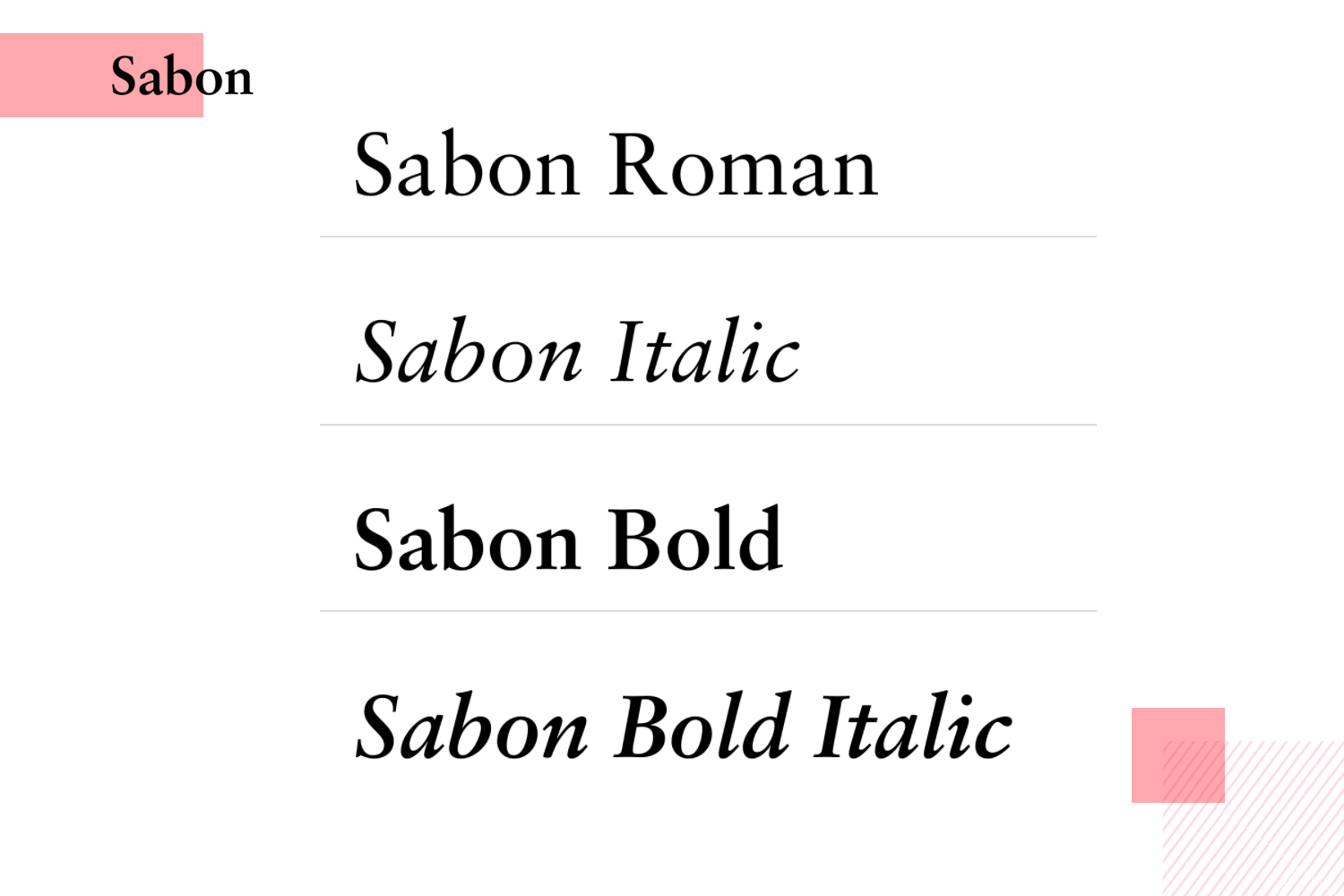 Sabon

Sabon Roman

Sabon Italic

Sabon Bold

Sabon Bold Italic